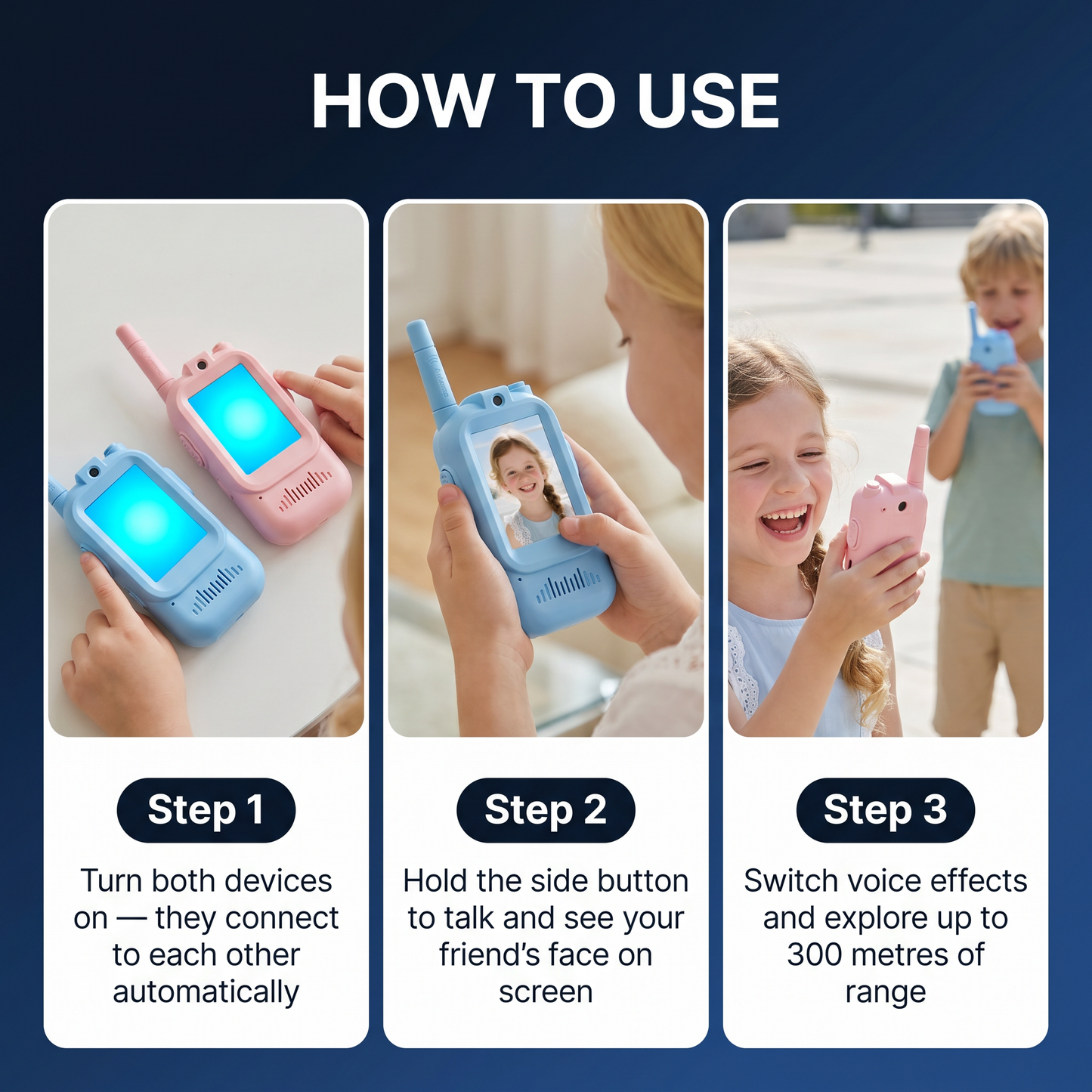 HOW TO USE

Step 1

Turn both devices on — they connect to each other automatically

Step 2

Hold the side button to talk and see your friend's face on screen

Step 3

Switch voice effects and explore up to 300 metres of range